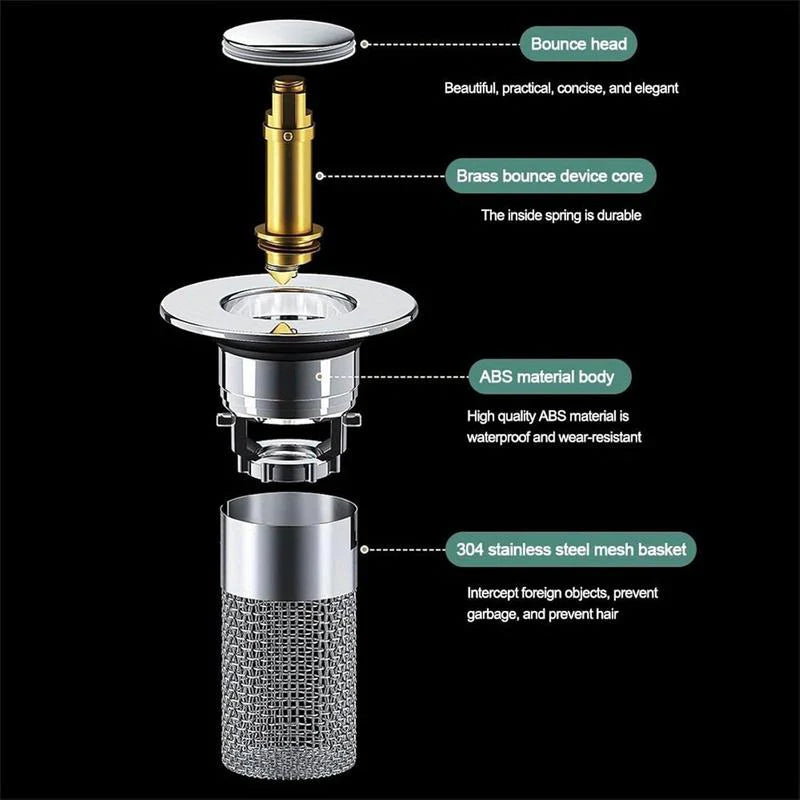 Bounce head

Beautiful, practical, concise, and elegant

Brass bounce device core

The inside spring is durable

ABS material body

High quality ABS material is waterproof and wear-resistant

304 stainless steel mesh basket

Intercept foreign objects, prevent garbage, and prevent hair